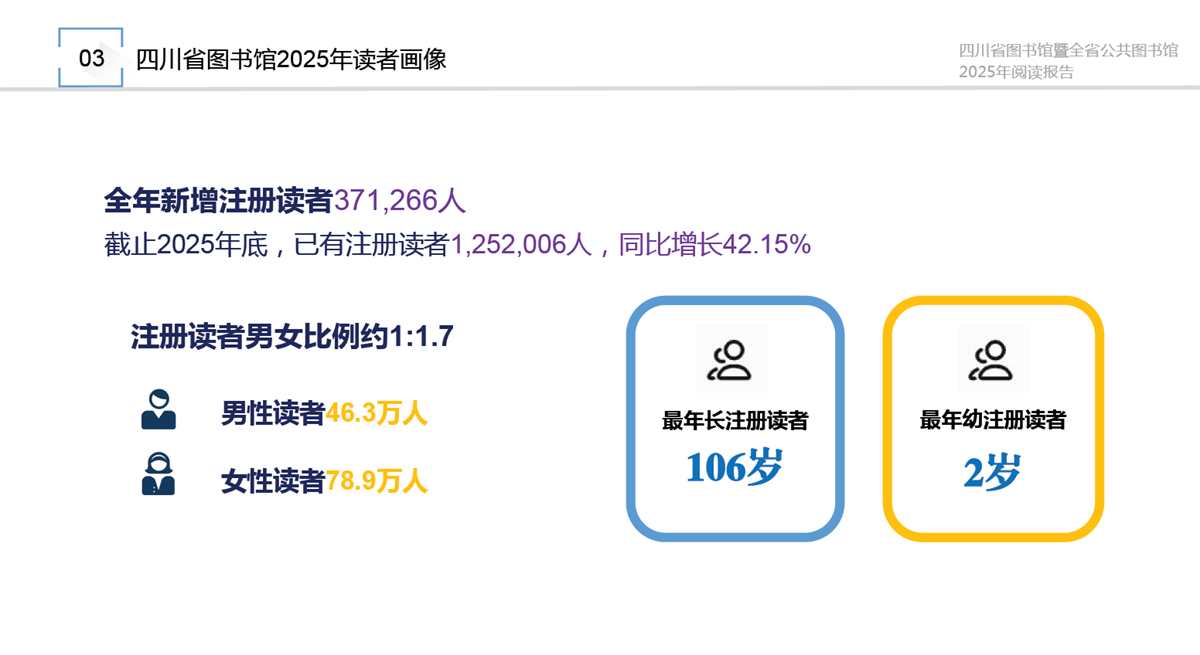 03 四川省图书馆2025年读者画像

四川省图书馆暨全省公共图书馆
2025年阅读报告

全年新增注册读者371,266人

截止2025年底，已有注册读者1,252,006人，同比增长42.15%

注册读者男女比例约1:1.7

男性读者46.3万人

女性读者78.9万人

最年长注册读者
106岁

最年幼注册读者
2岁